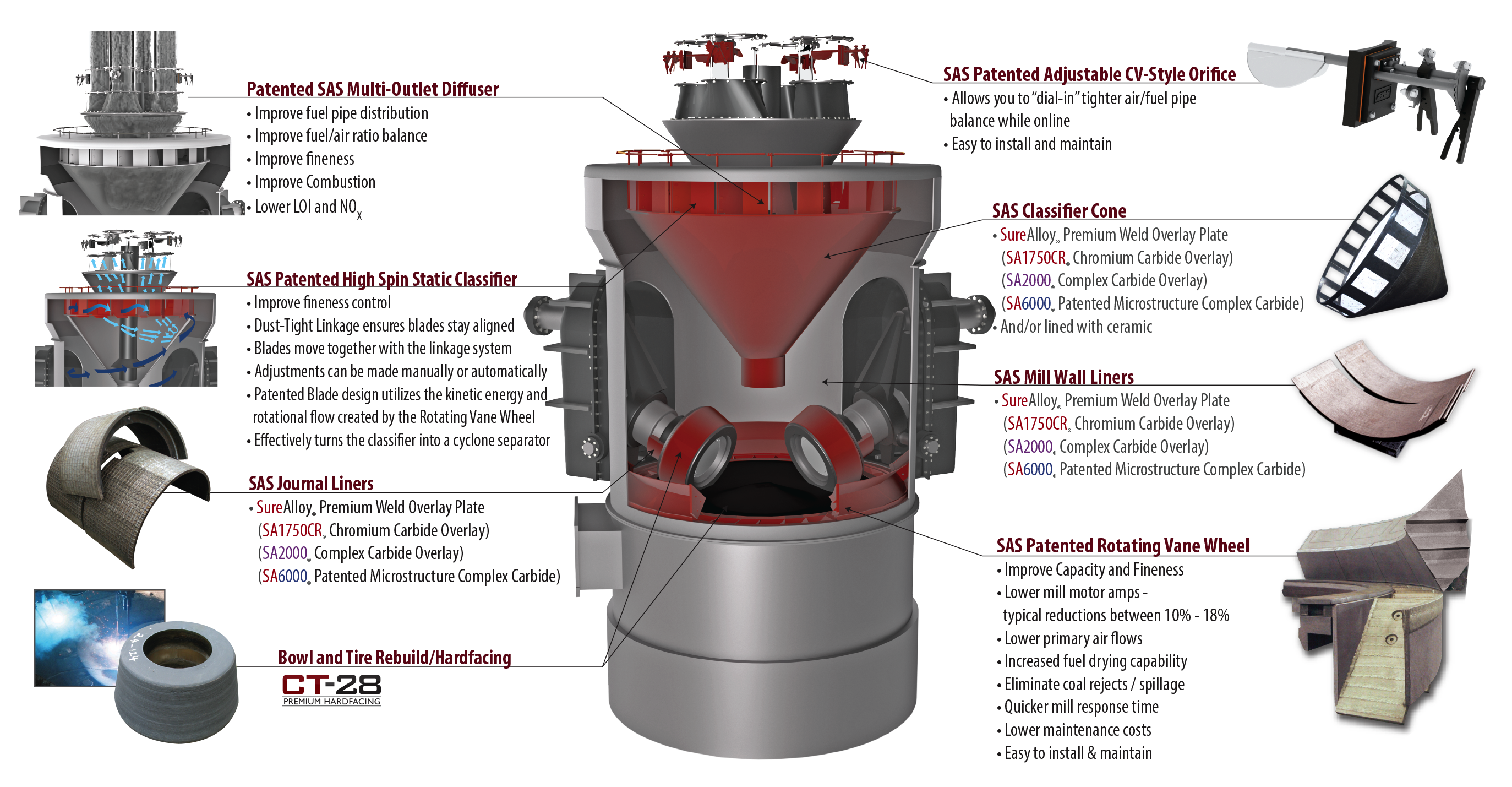 Patented SAS Multi-Outlet Diffuser
• Improve fuel pipe distribution
• Improve fuel/air ratio balance
• Improve fineness
• Improve Combustion
• Lower LOI and $NO_X$

SAS Patented High Spin Static Classifier
• Improve fineness control
• Dust-Tight Linkage ensures blades stay aligned
• Blades move together with the linkage system
• Adjustments can be made manually or automatically
• Patented Blade design utilizes the kinetic energy and rotational flow created by the Rotating Vane Wheel
• Effectively turns the classifier into a cyclone separator

SAS Journal Liners
• SureAlloy® Premium Weld Overlay Plate
(SA1750CR® Chromium Carbide Overlay)
(SA2000® Complex Carbide Overlay)
(SA6000® Patented Microstructure Complex Carbide)

Bowl and Tire Rebuild/Hardfacing
CT-28
PREMIUM HARDFACING

SAS Patented Adjustable CV-Style Orifice
• Allows you to "dial-in" tighter air/fuel pipe balance while online
• Easy to install and maintain

SAS Classifier Cone
• SureAlloy® Premium Weld Overlay Plate
(SA1750CR® Chromium Carbide Overlay)
(SA2000® Complex Carbide Overlay)
(SA6000® Patented Microstructure Complex Carbide)
• And/or lined with ceramic

SAS Mill Wall Liners
• SureAlloy® Premium Weld Overlay Plate
(SA1750CR® Chromium Carbide Overlay)
(SA2000® Complex Carbide Overlay)
(SA6000® Patented Microstructure Complex Carbide)

SAS Patented Rotating Vane Wheel
• Improve Capacity and Fineness
• Lower mill motor amps - typical reductions between 10% - 18%
• Lower primary air flows
• Increased fuel drying capability
• Eliminate coal rejects / spillage
• Quicker mill response time
• Lower maintenance costs
• Easy to install & maintain